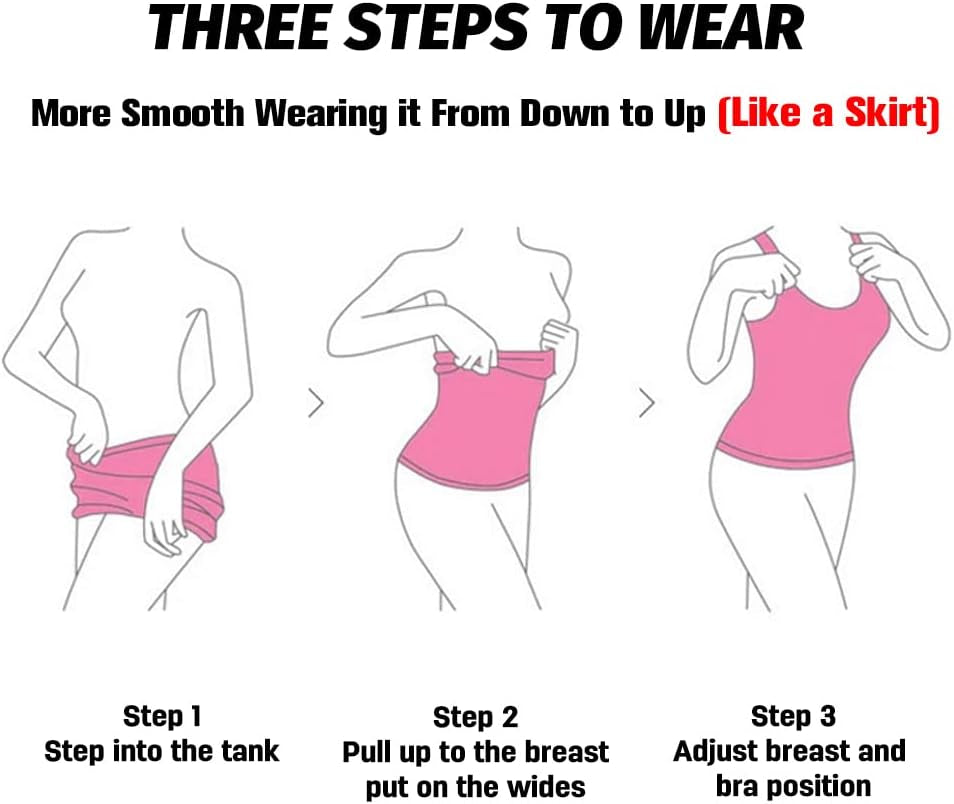 THREE STEPS TO WEAR

More Smooth Wearing it From Down to Up (Like a Skirt)

Step 1
Step into the tank

Step 2
Pull up to the breast
put on the wides

Step 3
Adjust breast and
bra position